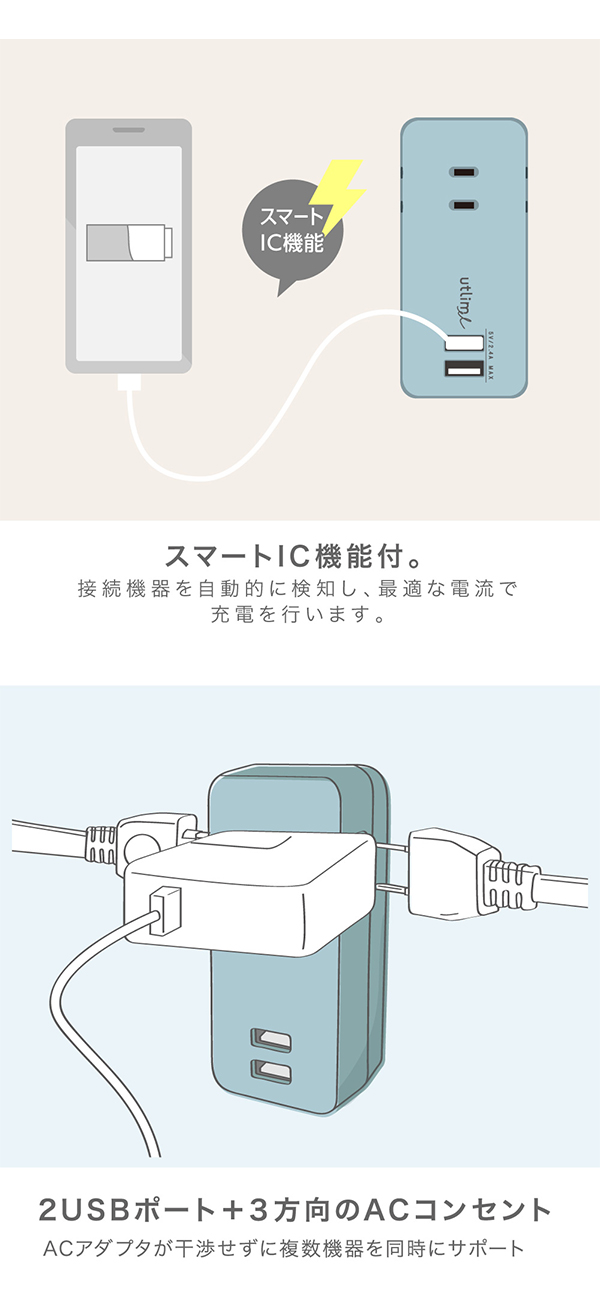 スマート
IC機能

utlim

5V/2.4A MAX

スマートIC機能付。

接続機器を自動的に検知し、最適な電流で充電を行います。

2USBポート＋3方向のACコンセント

ACアダプタが干渉せずに複数機器を同時にサポート