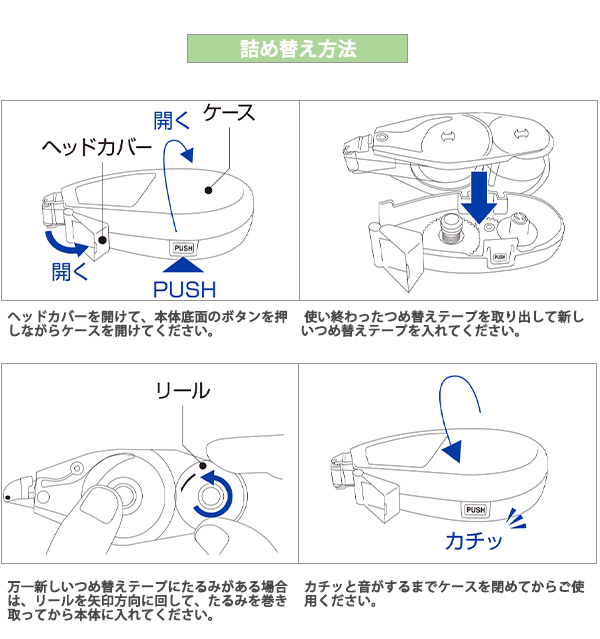 詰め替え方法

開く
ケース
ヘッドカバー
開く
PUSH
PUSH

PUSH

ヘッドカバーを開けて、本体底面のボタンを押しながらケースを開けてください。

使い終わったつめ替えテープを取り出して新しいつめ替えテープを入れてください。

リール

PUSH
カチッ

万一新しいつめ替えテープにたるみがある場合は、リールを矢印方向に回して、たるみを巻き取ってから本体に入れてください。

カチッと音がするまでケースを閉めてからご使用ください。