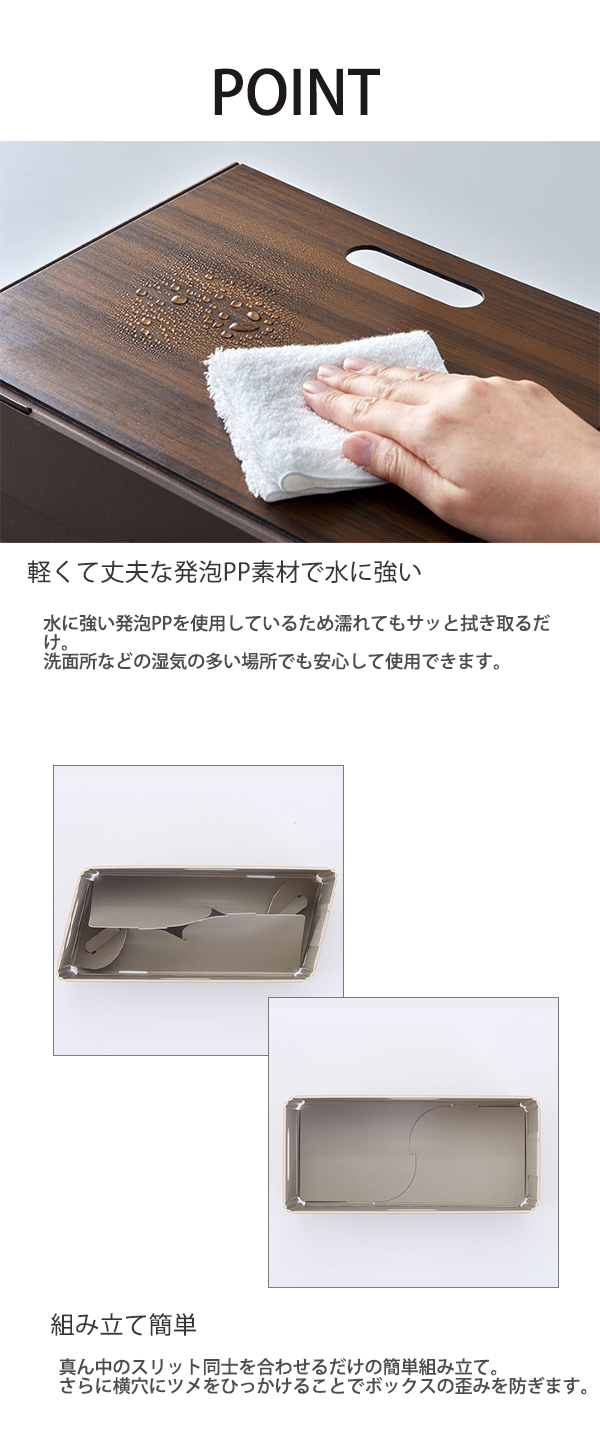 POINT

軽くて丈夫な発泡PP素材で水に強い

水に強い発泡PPを使用しているため濡れてもサッと拭き取るだけ。
洗面所などの湿気の多い場所でも安心して使用できます。

組み立て簡単

真ん中のスリット同士を合わせるだけの簡単組み立て。
さらに横穴にツメをひっかけることでボックスの歪みを防ぎます。