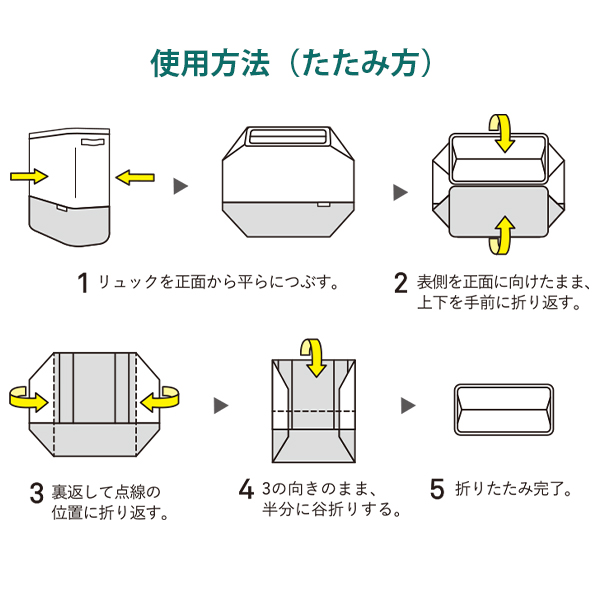 使用方法（たたみ方）

1 リュックを正面から平らにつぶす。

2 表側を正面に向けたまま、上下を手前に折り返す。

3 裏返して点線の位置に折り返す。

4 3の向きのまま、半分に谷折りする。

5 折りたたみ完了。