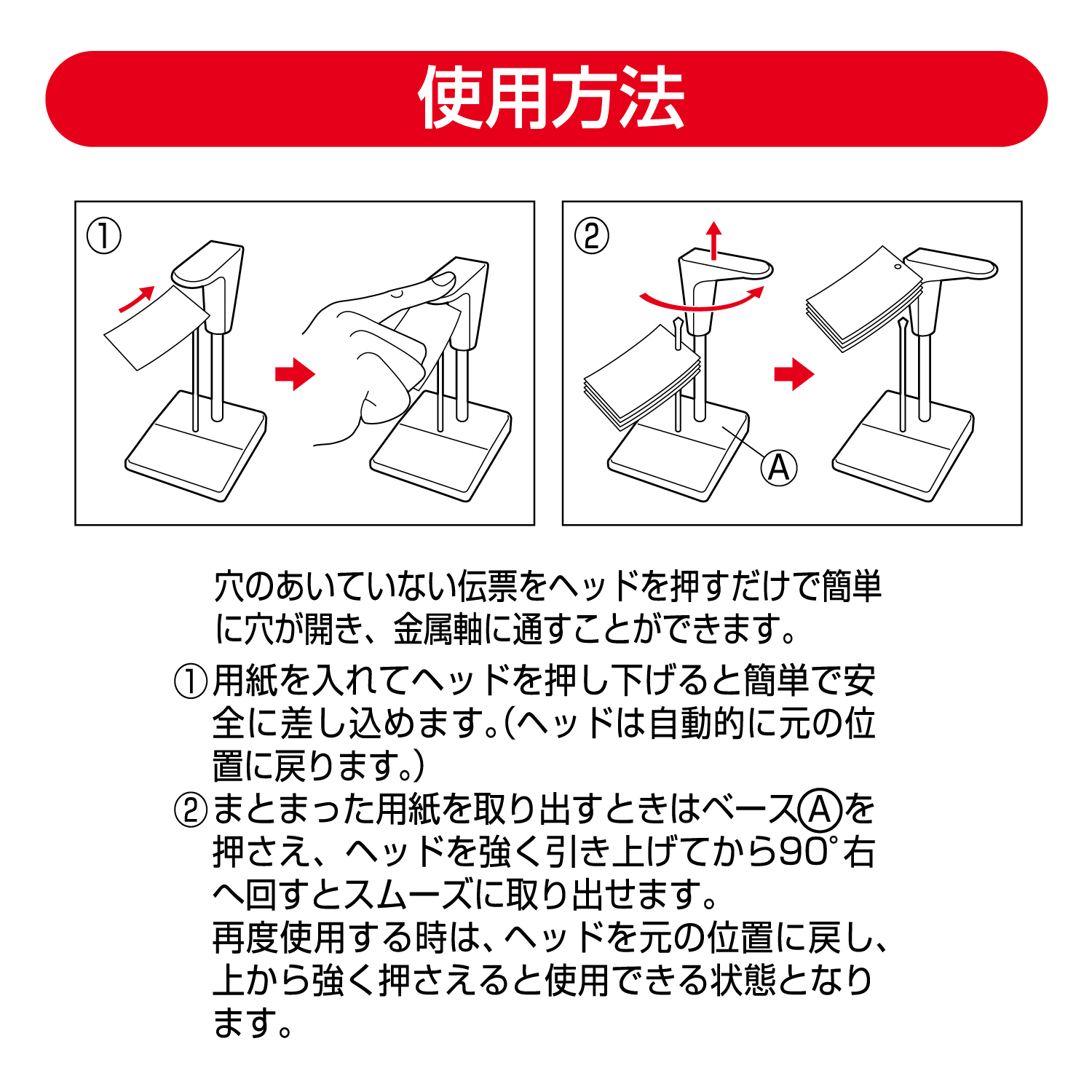 使用方法

①

②

Ⓐ

穴のあいていない伝票をヘッドを押すだけで簡単に穴が開き、金属軸に通すことができます。

①用紙を入れてヘッドを押し下げると簡単で安全に差し込めます。(ヘッドは自動的に元の位置に戻ります。)

②まとまった用紙を取り出すときはベースⒶを押さえ、ヘッドを強く引き上げてから90°右へ回すとスムーズに取り出せます。
再度使用する時は、ヘッドを元の位置に戻し、上から強く押さえると使用できる状態となります。