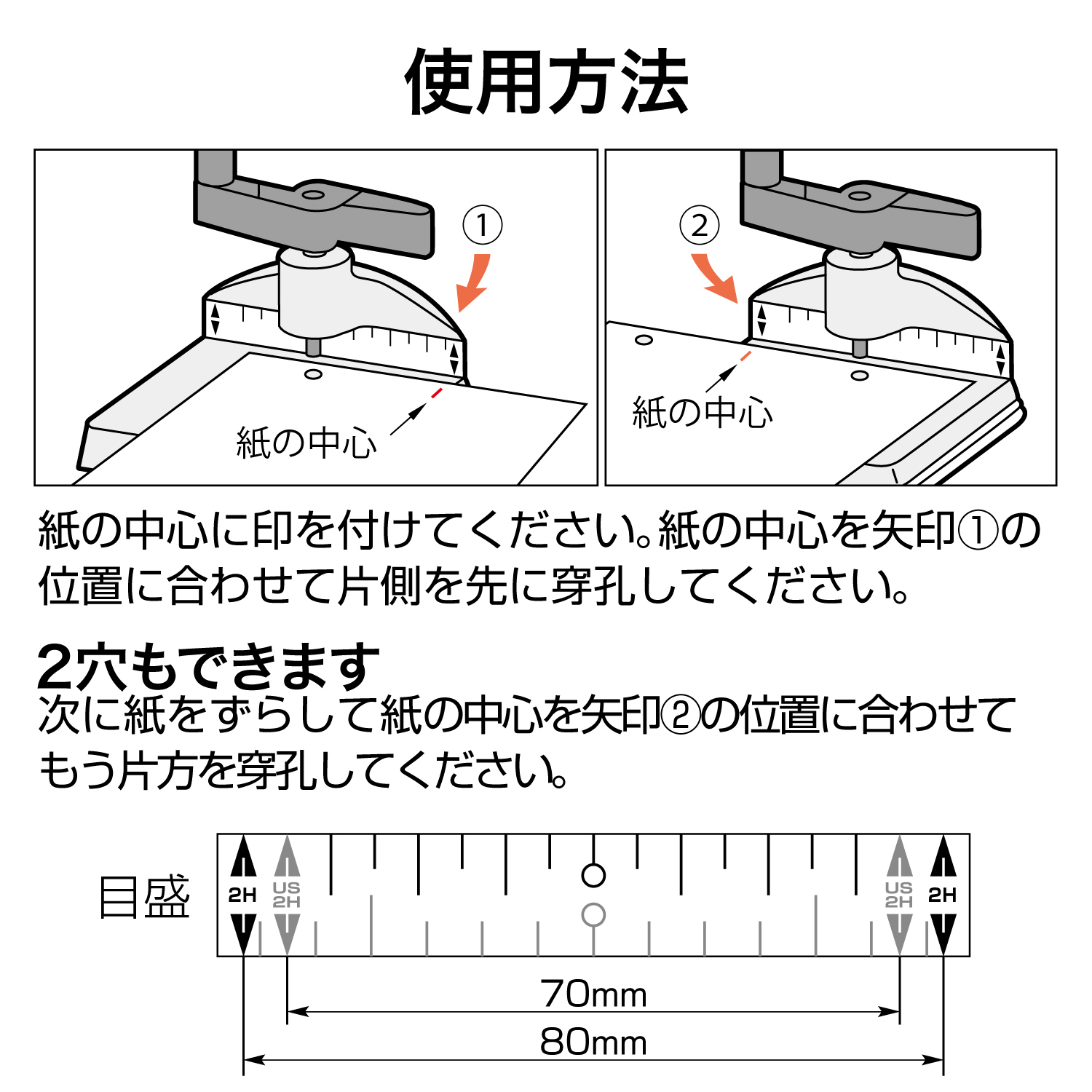 使用方法

①

紙の中心

②

紙の中心

紙の中心に印を付けてください。紙の中心を矢印①の位置に合わせて片側を先に穿孔してください。

2穴もできます
次に紙をずらして紙の中心を矢印②の位置に合わせてもう片方を穿孔してください。

目盛

2H

US 2H

US 2H

2H

70mm

80mm