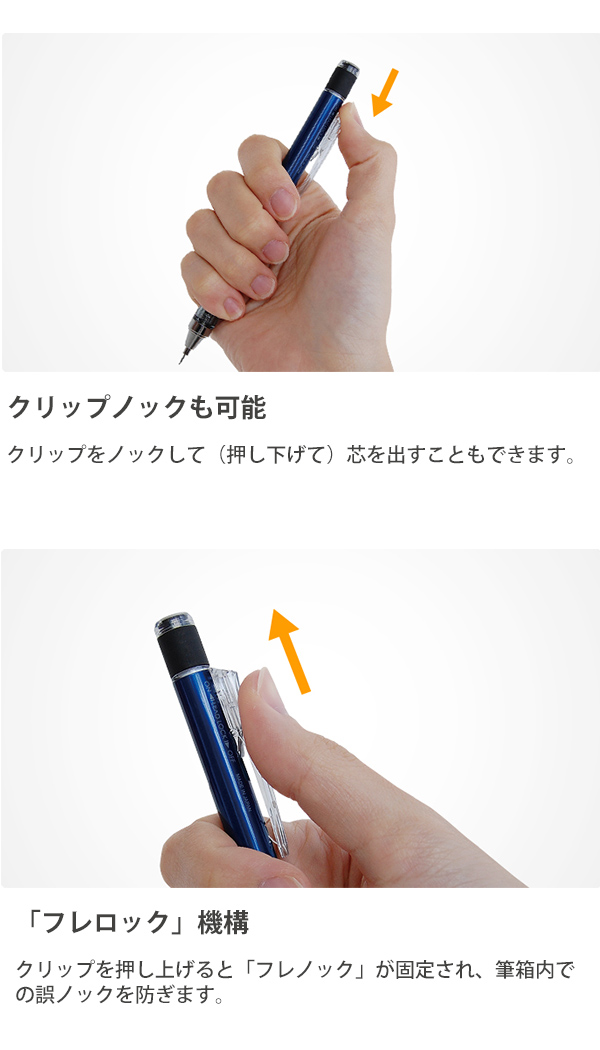 クリップノックも可能

クリップをノックして（押し下げて）芯を出すこともできます。

「フレロック」機構

クリップを押し上げると「フレノック」が固定され、筆箱内での誤ノックを防ぎます。