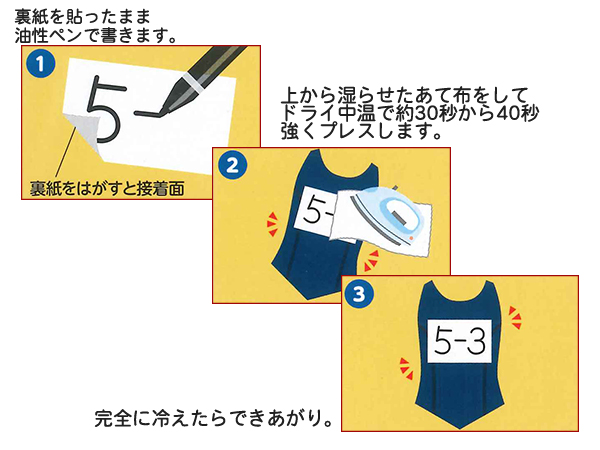 裏紙を貼ったまま
油性ペンで書きます。

1

5-

裏紙をはがすと接着面

上から湿らせたあて布をして
ドライ中温で約30秒から40秒
強くプレスします。

2

5-

3

5-3

完全に冷えたらできあがり。