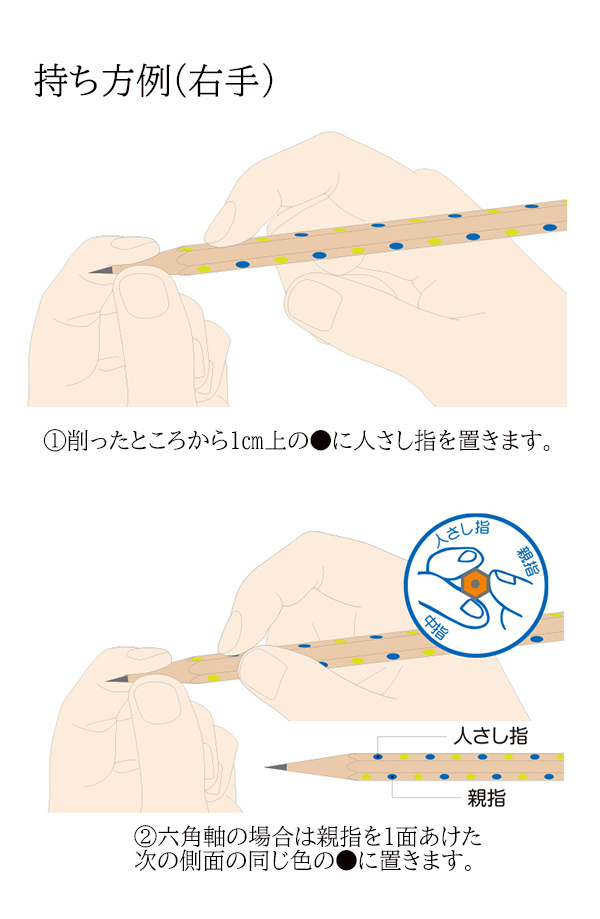 持ち方例(右手)

①削ったところから1cm上の●に人さし指を置きます。

人さし指
親指
中指

人さし指
親指

②六角軸の場合は親指を1面あけた次の側面の同じ色の●に置きます。